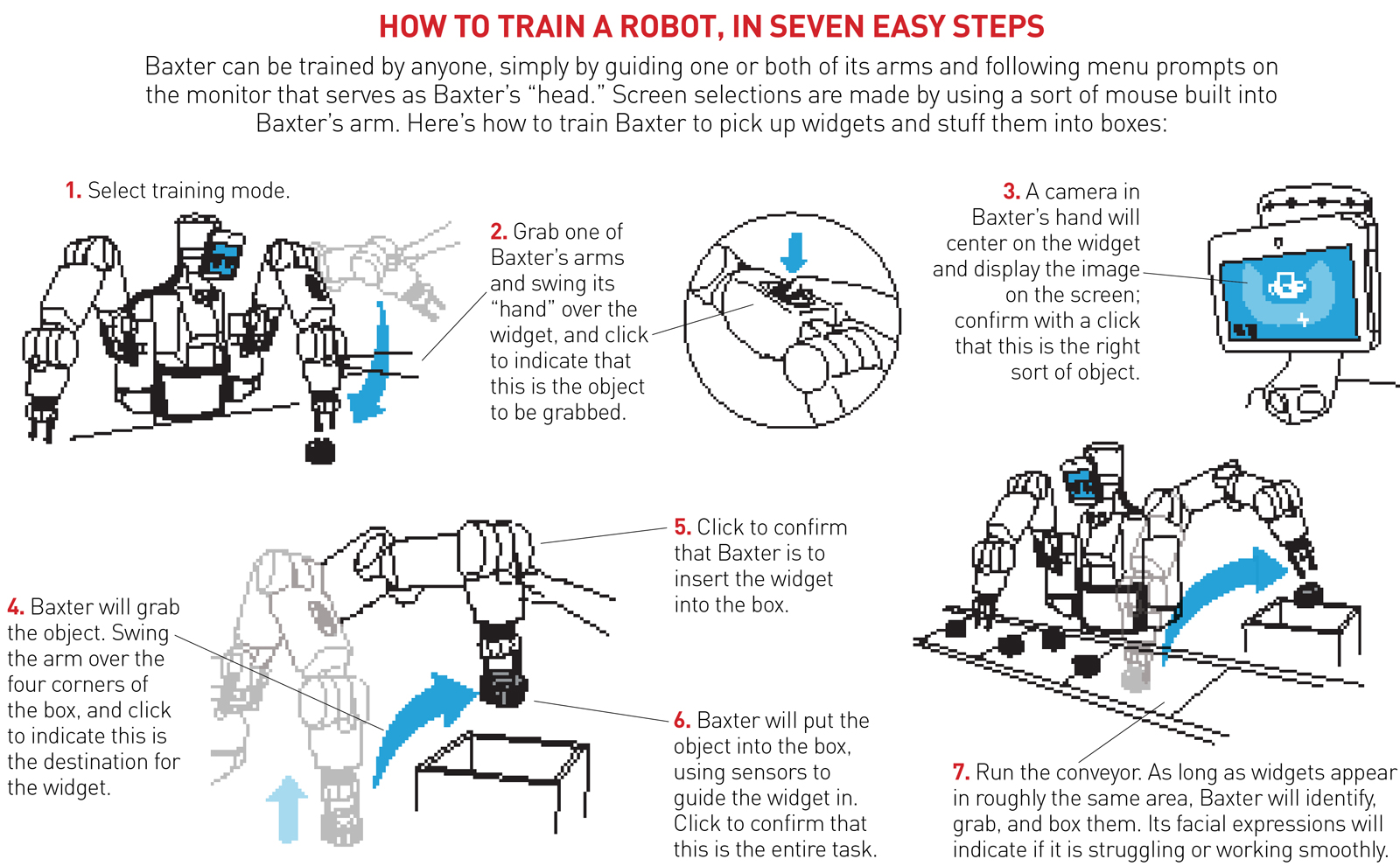 HOW TO TRAIN A ROBOT, IN SEVEN EASY STEPS

Baxter can be trained by anyone, simply by guiding one or both of its arms and following menu prompts on the monitor that serves as Baxter's "head." Screen selections are made by using a sort of mouse built into Baxter's arm. Here's how to train Baxter to pick up widgets and stuff them into boxes:

1. Select training mode.

2. Grab one of Baxter's arms and swing its "hand" over the widget, and click to indicate that this is the object to be grabbed.

3. A camera in Baxter's hand will center on the widget and display the image on the screen; confirm with a click that this is the right sort of object.

4. Baxter will grab the object. Swing the arm over the four corners of the box, and click to indicate this is the destination for the widget.

5. Click to confirm that Baxter is to insert the widget into the box.

6. Baxter will put the object into the box, using sensors to guide the widget in. Click to confirm that this is the entire task.

7. Run the conveyor. As long as widgets appear in roughly the same area, Baxter will identify, grab, and box them. Its facial expressions will indicate if it is struggling or working smoothly.